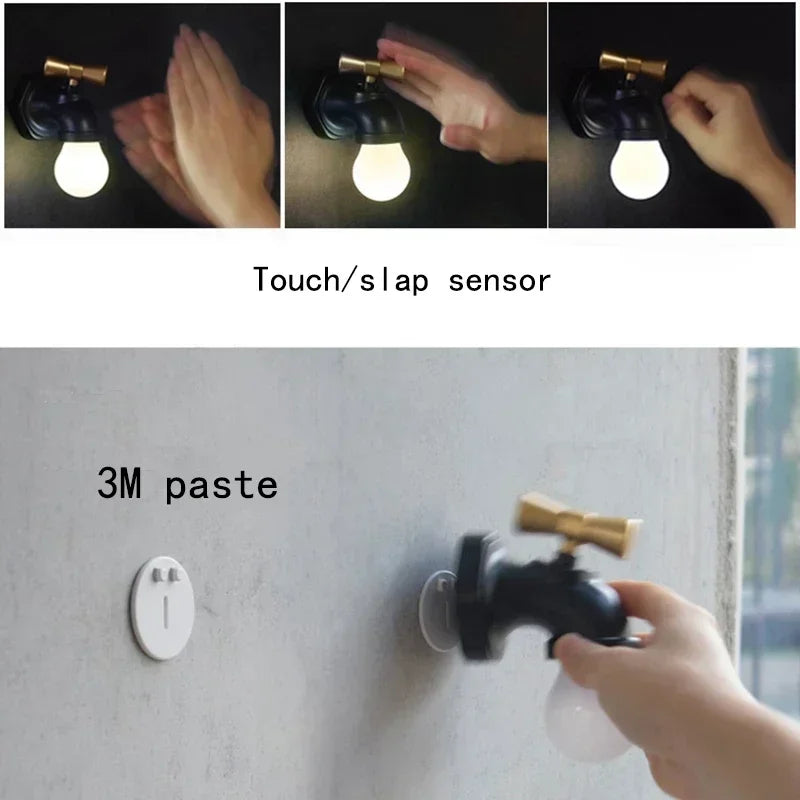 Touch/slap sensor

3M paste