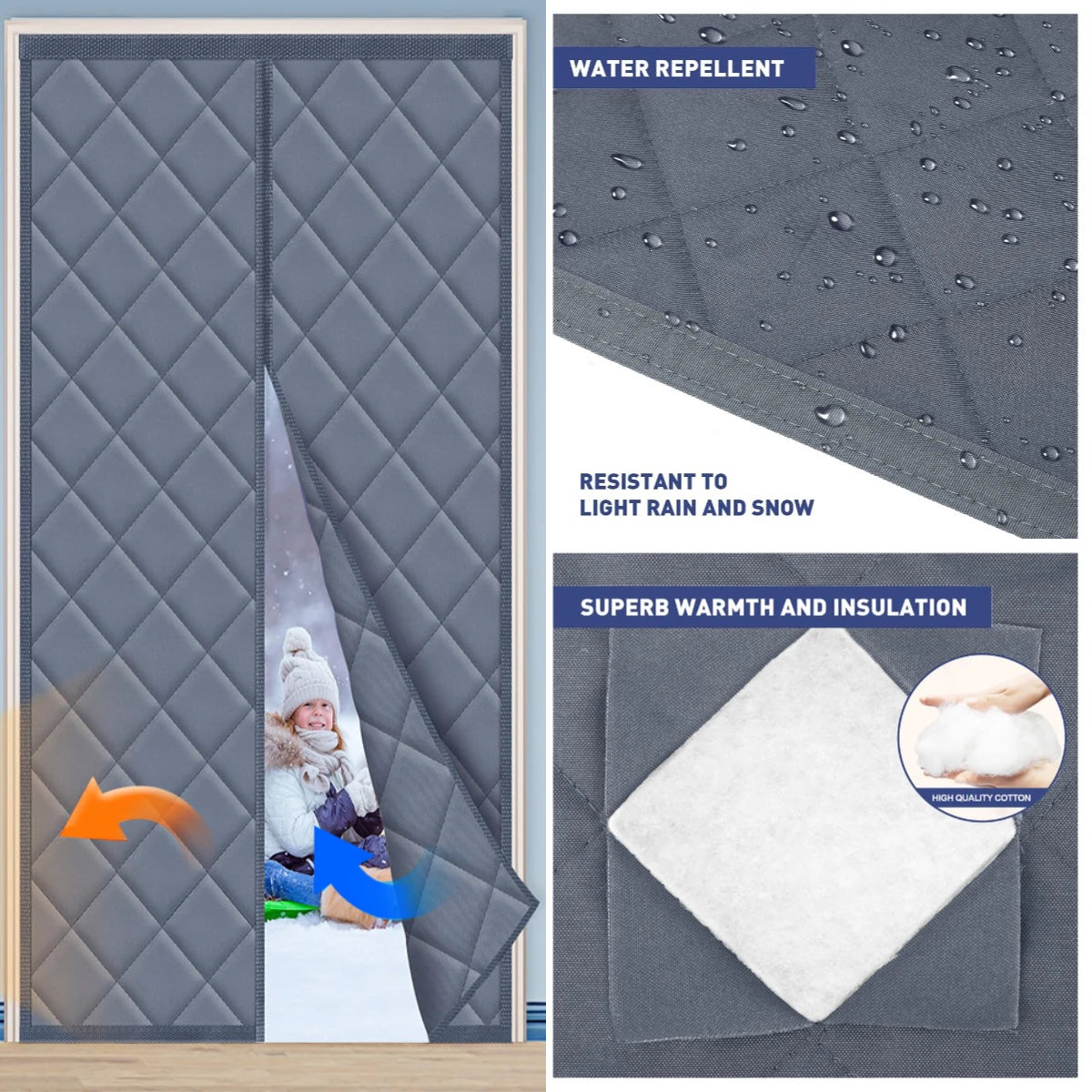 WATER REPELLENT

RESISTANT TO
LIGHT RAIN AND SNOW

SUPERB WARMTH AND INSULATION

HIGH QUALITY COTTON